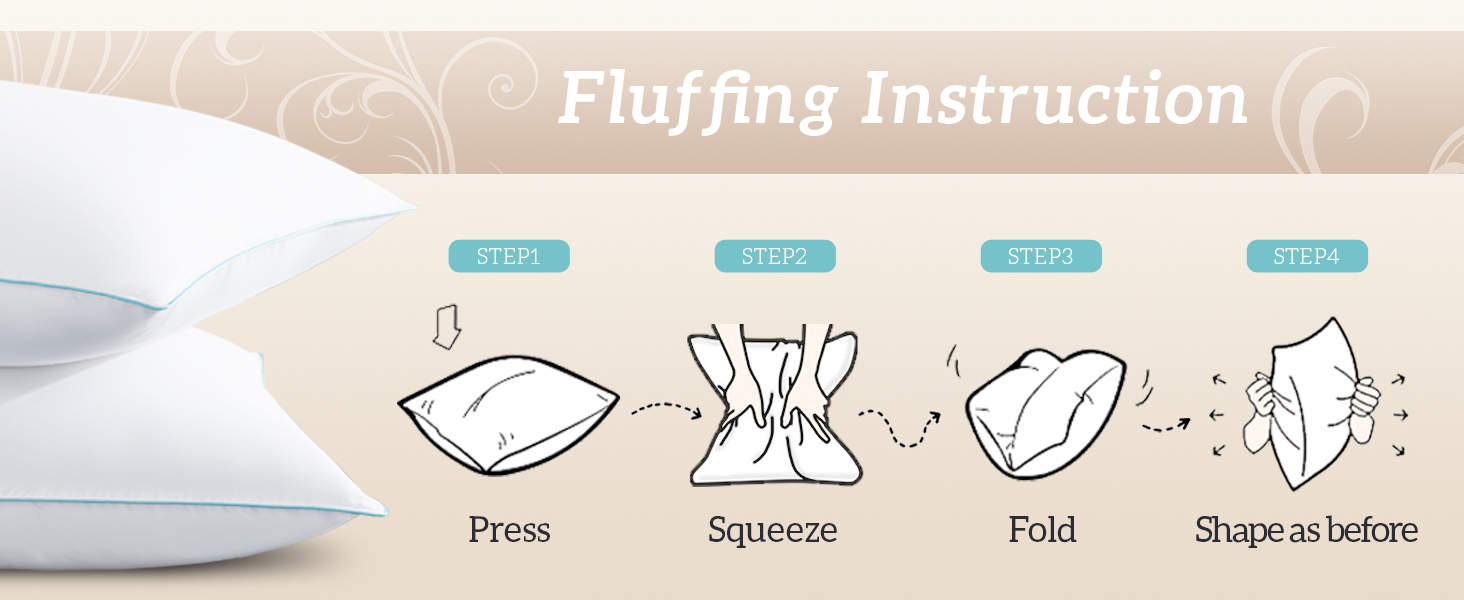 Fluffing Instruction

STEP1

Press

STEP2

Squeeze

STEP3

Fold

STEP4

Shape as before